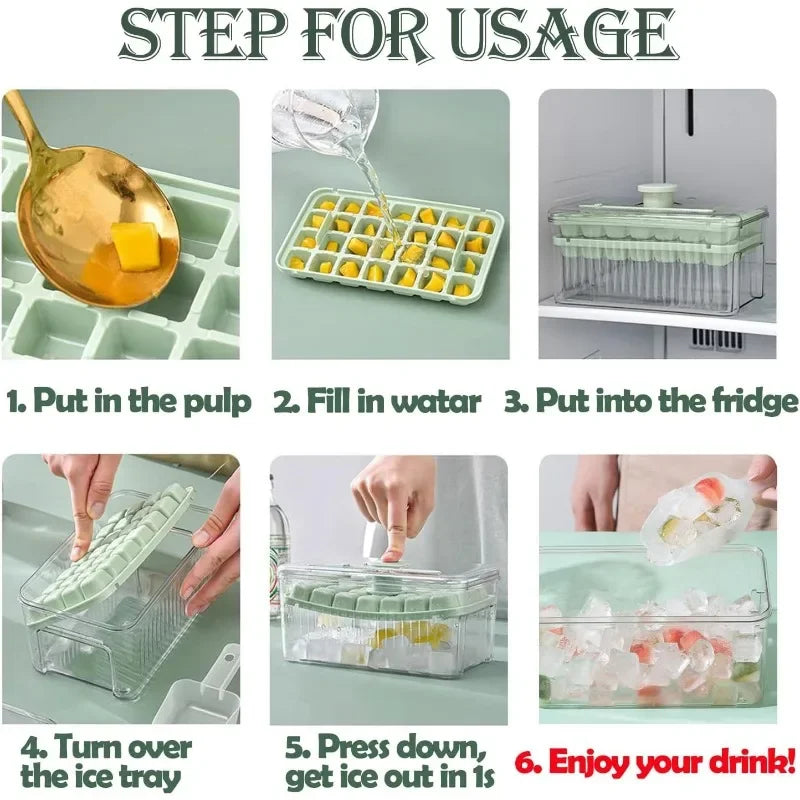 STEP FOR USAGE

1. Put in the pulp

2. Fill in watar

3. Put into the fridge

4. Turn over the ice tray

5. Press down, get ice out in 1s

6. Enjoy your drink!